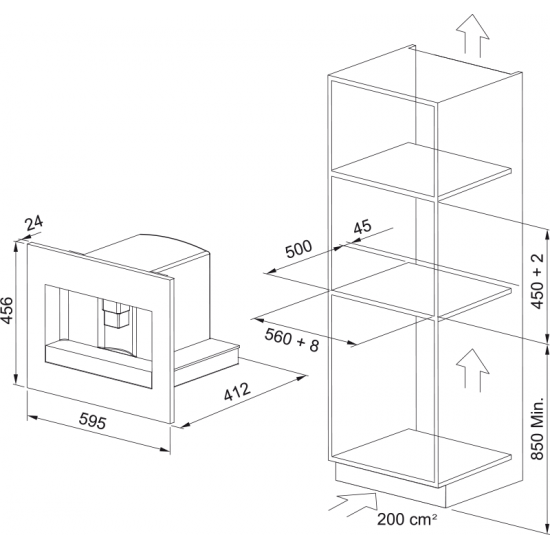 24
456
595
412
500
45
560 + 8
450 + 2
850 Min.
200 cm²